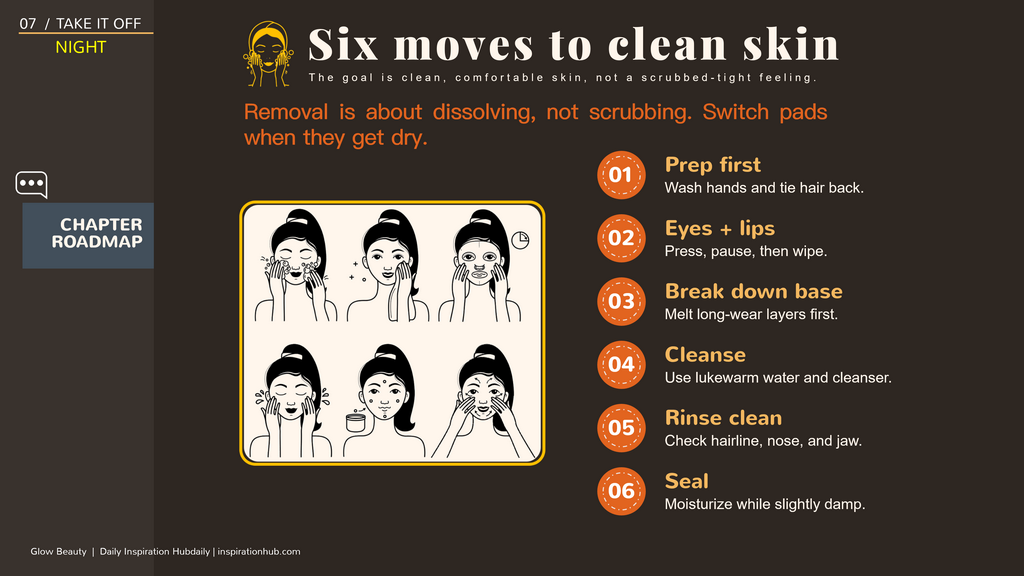 07 / TAKE IT OFF
NIGHT

CHAPTER ROADMAP

Six moves to clean skin

The goal is clean, comfortable skin, not a scrubbed-tight feeling.

Removal is about dissolving, not scrubbing. Switch pads when they get dry.

01 Prep first
Wash hands and tie hair back.

02 Eyes + lips
Press, pause, then wipe.

03 Break down base
Melt long-wear layers first.

04 Cleanse
Use lukewarm water and cleanser.

05 Rinse clean
Check hairline, nose, and jaw.

06 Seal
Moisturize while slightly damp.

Glow Beauty | Daily Inspiration Hubdaily | inspirationhub.com